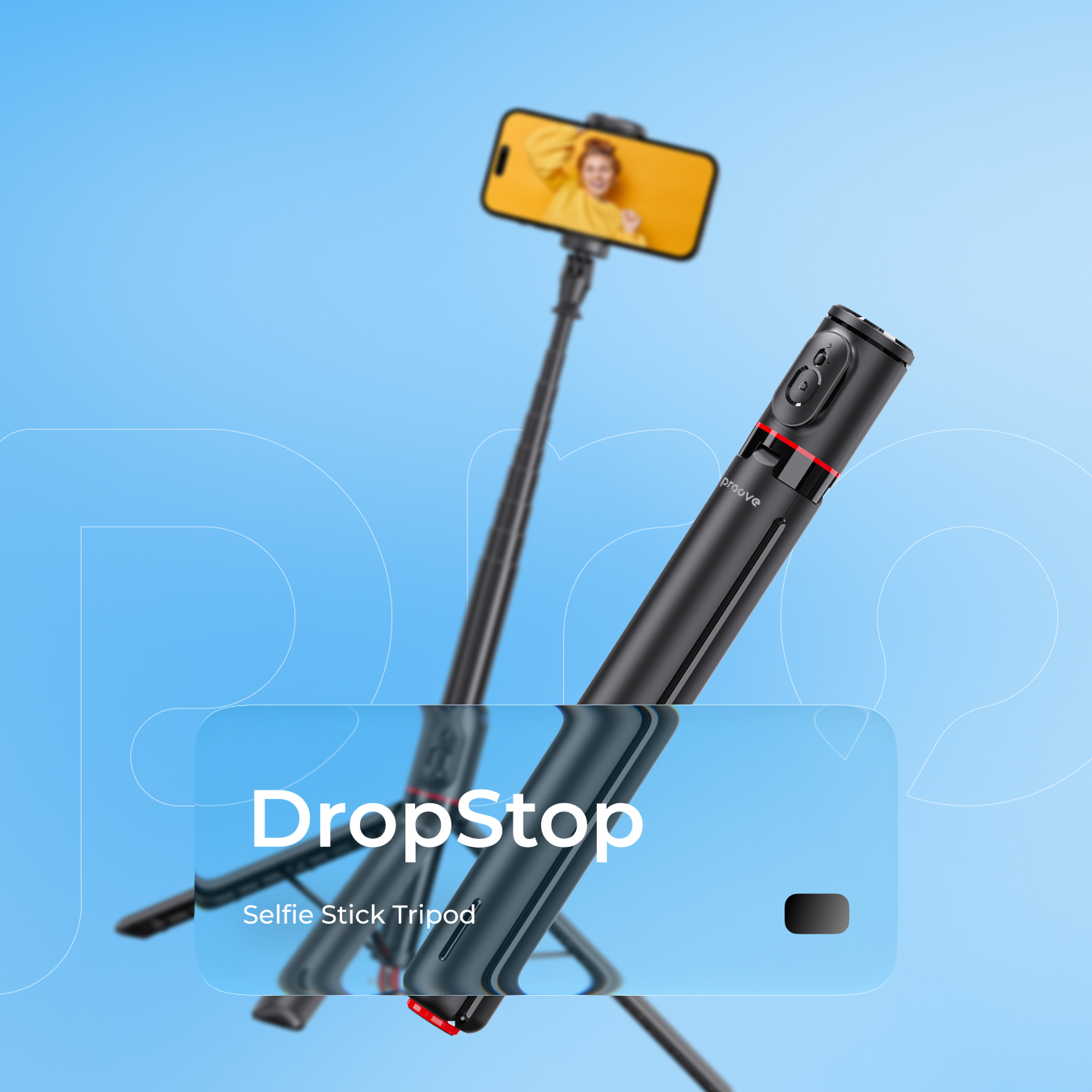 proove

DropStop

Selfie Stick Tripod